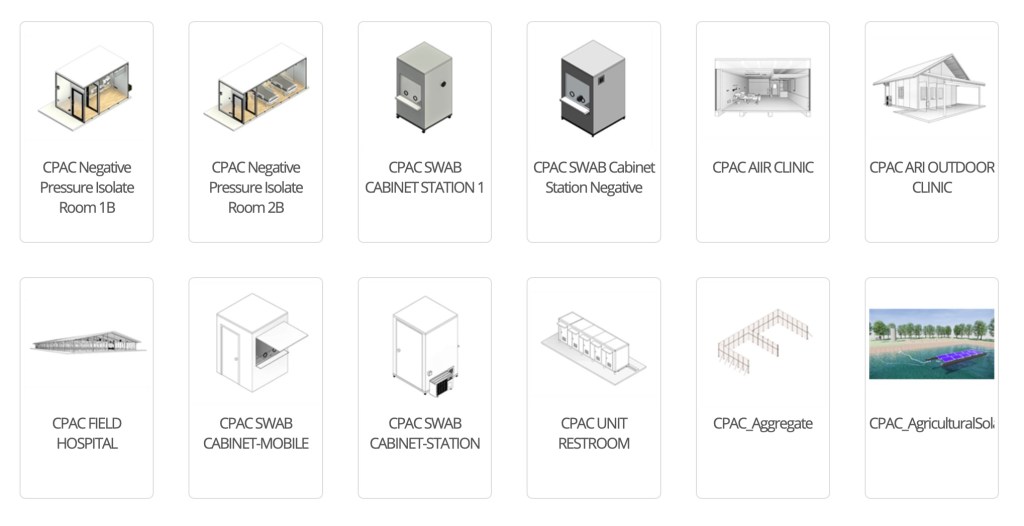 CPAC Negative Pressure Isolate Room 1B

CPAC Negative Pressure Isolate Room 2B

CPAC SWAB CABINET STATION 1

CPAC SWAB Cabinet Station Negative

CPAC AIIR CLINIC

CPAC ARI OUTDOOR CLINIC

CPAC FIELD HOSPITAL

CPAC SWAB CABINET-MOBILE

CPAC SWAB CABINET-STATION

CPAC UNIT RESTROOM

CPAC_Aggregate

CPAC_AgriculturalSola