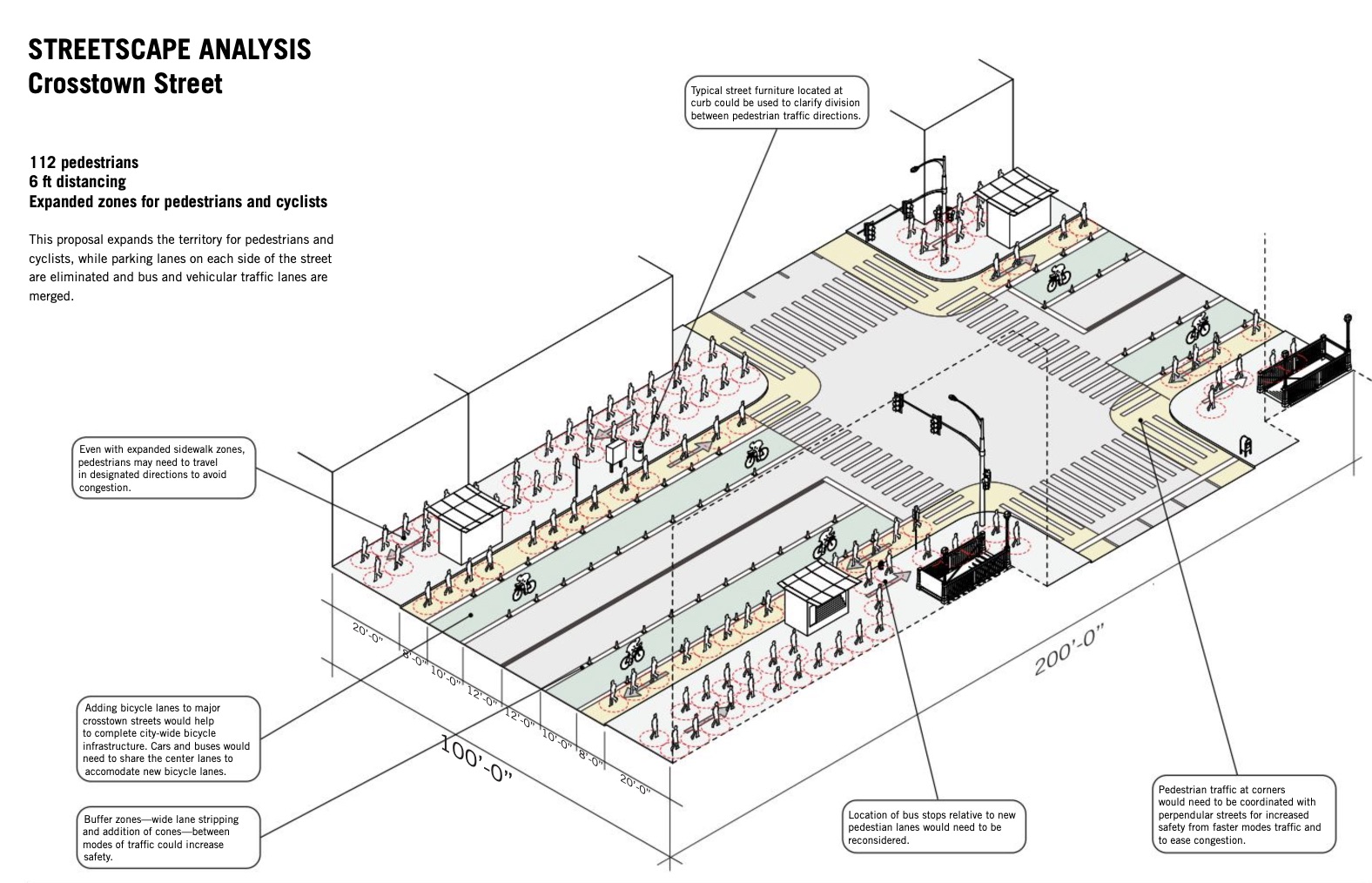 STREETSCAPE ANALYSIS
Crosstown Street

112 pedestrians
6 ft distancing
Expanded zones for pedestrians and cyclists

This proposal expands the territory for pedestrians and cyclists, while parking lanes on each side of the street are eliminated and bus and vehicular traffic lanes are merged.

Typical street furniture located at curb could be used to clarify division between pedestrian traffic directions.

Even with expanded sidewalk zones, pedestrians may need to travel in designated directions to avoid congestion.

20'-0"

8'-0"

10'-0"

12'-0"

12'-0"

10'-0"

8'-0"

20'-0"

100'-0"

200'-0"

Adding bicycle lanes to major crosstown streets would help to complete city-wide bicycle infrastructure. Cars and buses would need to share the center lanes to accomodate new bicycle lanes.

Buffer zones—wide lane stripping and addition of cones—between modes of traffic could increase safety.

Location of bus stops relative to new pedestian lanes would need to be reconsidered.

Pedestrian traffic at corners would need to be coordinated with perpendular streets for increased safety from faster modes traffic and to ease congestion.