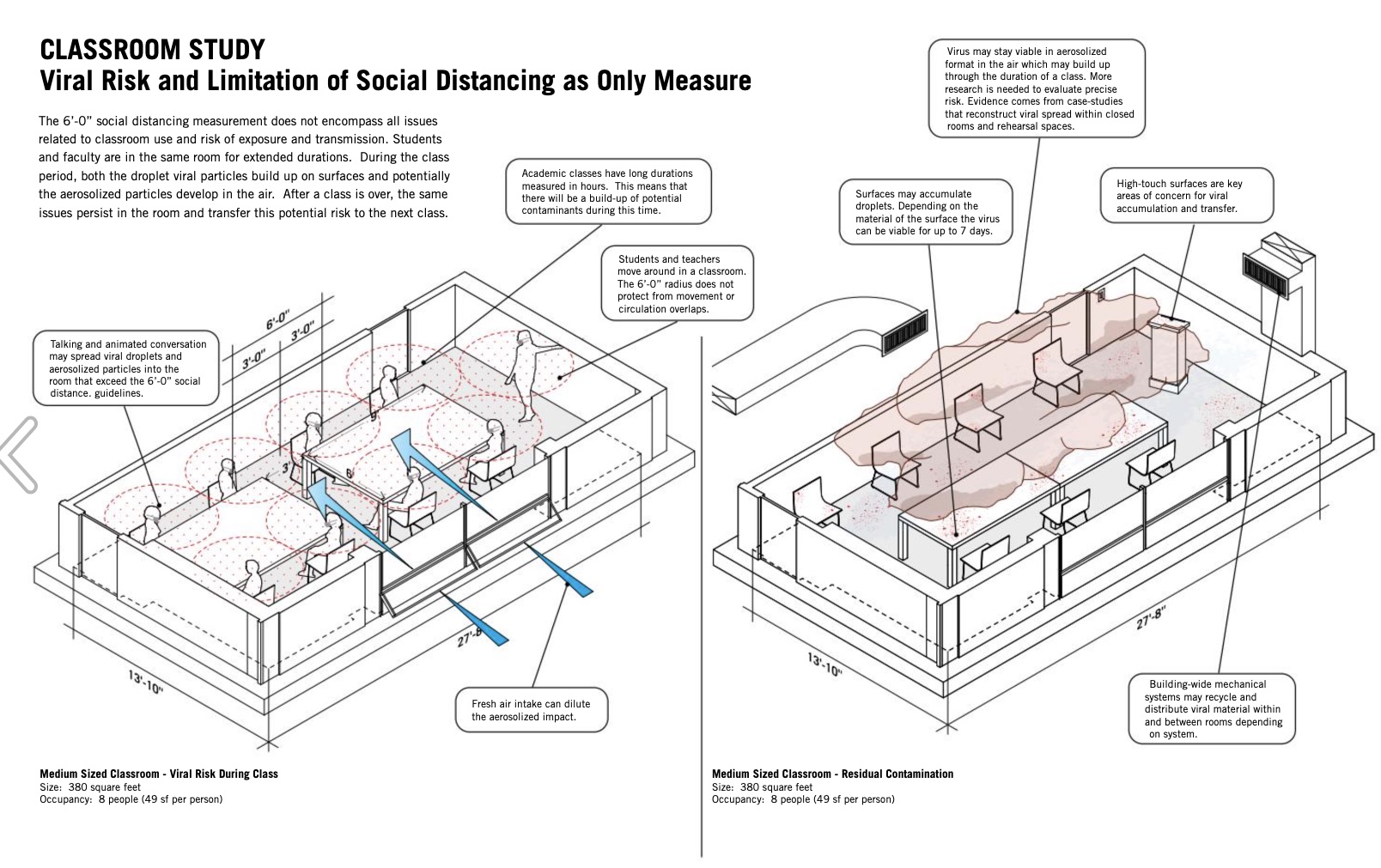 CLASSROOM STUDY
Viral Risk and Limitation of Social Distancing as Only Measure

The 6'-0" social distancing measurement does not encompass all issues related to classroom use and risk of exposure and transmission. Students and faculty are in the same room for extended durations. During the class period, both the droplet viral particles build up on surfaces and potentially the aerosolized particles develop in the air. After a class is over, the same issues persist in the room and transfer this potential risk to the next class.

Academic classes have long durations measured in hours. This means that there will be a build-up of potential contaminants during this time.

Students and teachers move around in a classroom. The 6'-0" radius does not protect from movement or circulation overlaps.

Talking and animated conversation may spread viral droplets and aerosolized particles into the room that exceed the 6'-0" social distance. guidelines.

6'-0"
3'-0"
3'-0"
3'
6'
27'-8"
13'-10"

Fresh air intake can dilute the aerosolized impact.

Medium Sized Classroom - Viral Risk During Class
Size: 380 square feet
Occupancy: 8 people (49 sf per person)

Virus may stay viable in aerosolized format in the air which may build up through the duration of a class. More research is needed to evaluate precise risk. Evidence comes from case-studies that reconstruct viral spread within closed rooms and rehearsal spaces.

Surfaces may accumulate droplets. Depending on the material of the surface the virus can be viable for up to 7 days.

High-touch surfaces are key areas of concern for viral accumulation and transfer.

27'-8"
13'-10"

Building-wide mechanical systems may recycle and distribute viral material within and between rooms depending on system.

Medium Sized Classroom - Residual Contamination
Size: 380 square feet
Occupancy: 8 people (49 sf per person)